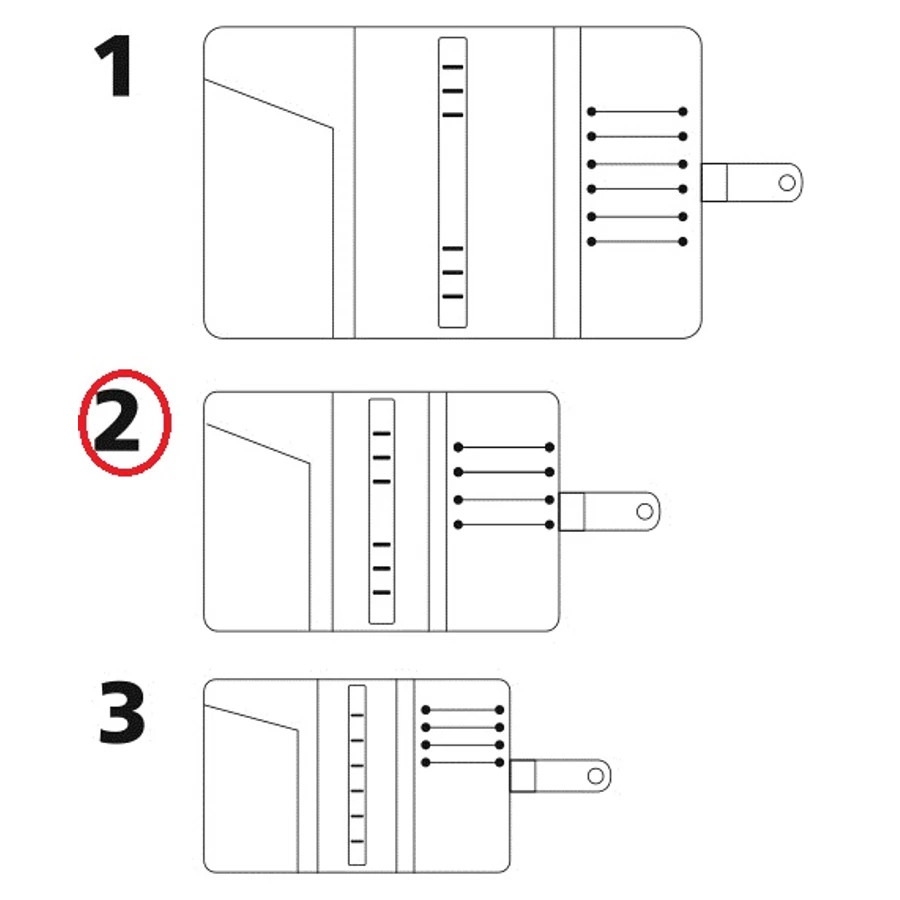 1

2

3